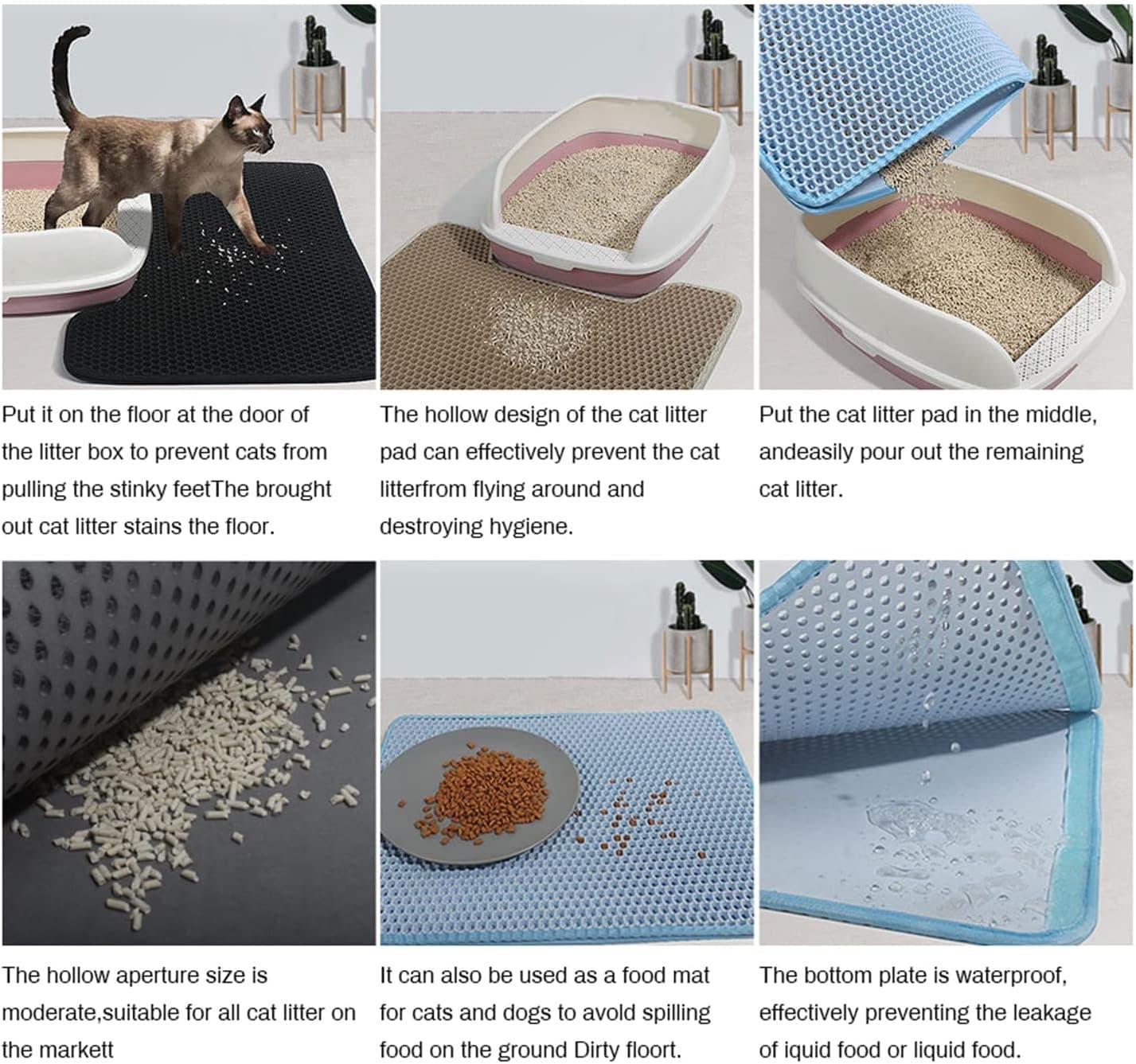 Put it on the floor at the door of the litter box to prevent cats from pulling the stinky feetThe brought out cat litter stains the floor.

The hollow design of the cat litter pad can effectively prevent the cat litterfrom flying around and destroying hygiene.

Put the cat litter pad in the middle, andeasily pour out the remaining cat litter.

The hollow aperture size is moderate,suitable for all cat litter on the markett

It can also be used as a food mat for cats and dogs to avold spilling food on the ground Dirty floort.

The bottom plate is waterproof, effectively preventing the leakage of iquid food or liquid food.