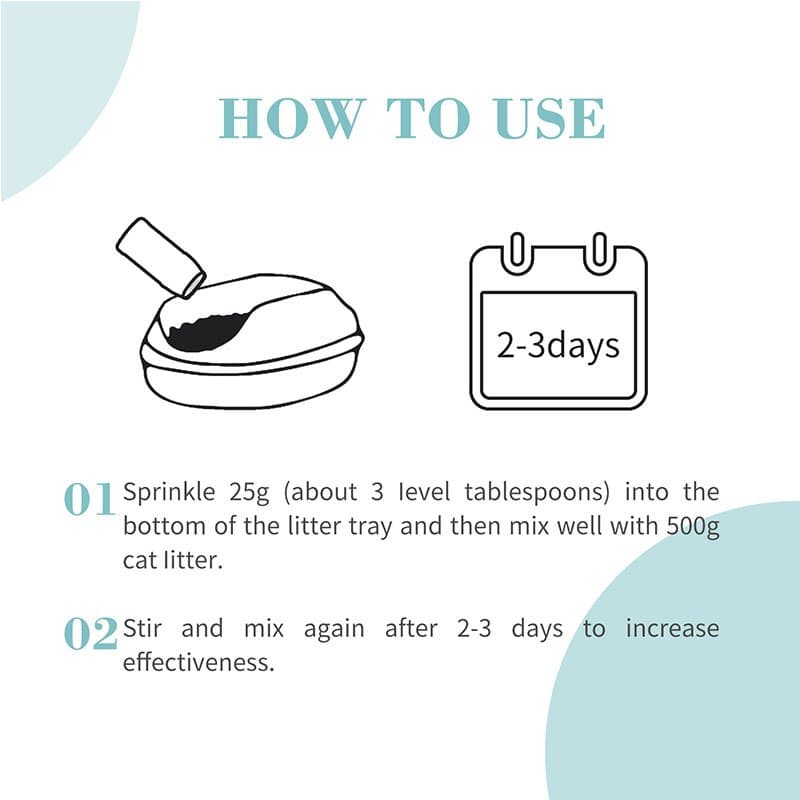 HOW TO USE

2-3days

01 Sprinkle 25g (about 3 level tablespoons) into the bottom of the litter tray and then mix well with 500g cat litter.

02 Stir and mix again after 2-3 days to increase effectiveness.