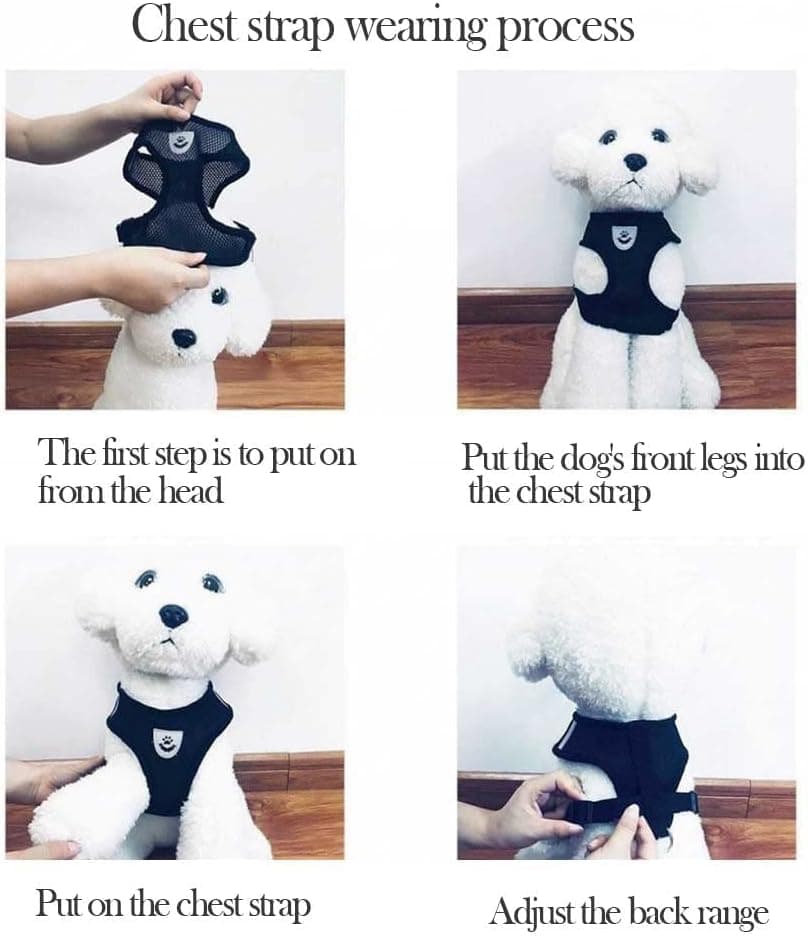 Chest strap wearing process

The first step is to put on from the head

Put the dog's front legs into the chest strap

Put on the chest strap

Adjust the back range