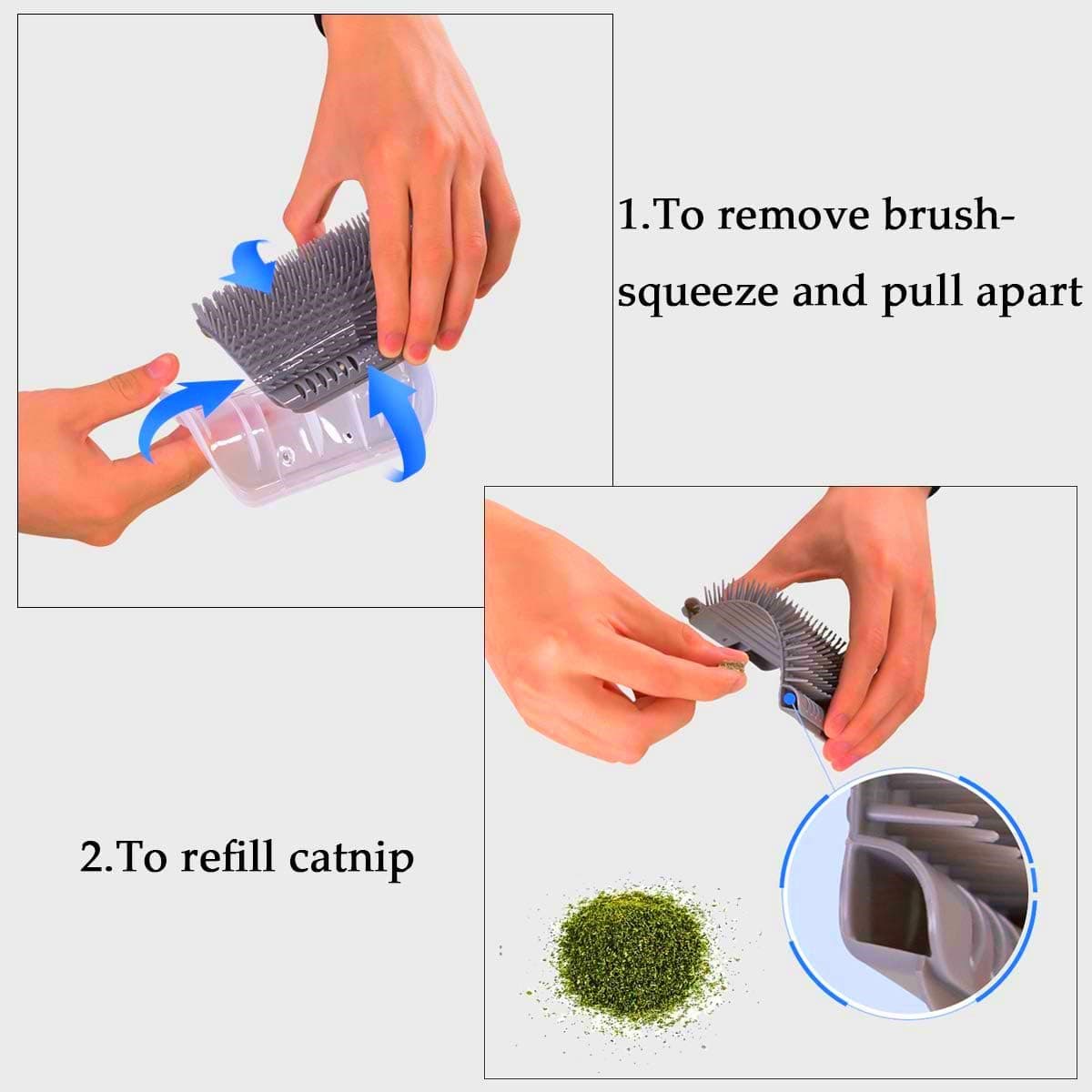 1.To remove brush-squeeze and pull apart

2.To refill catnip