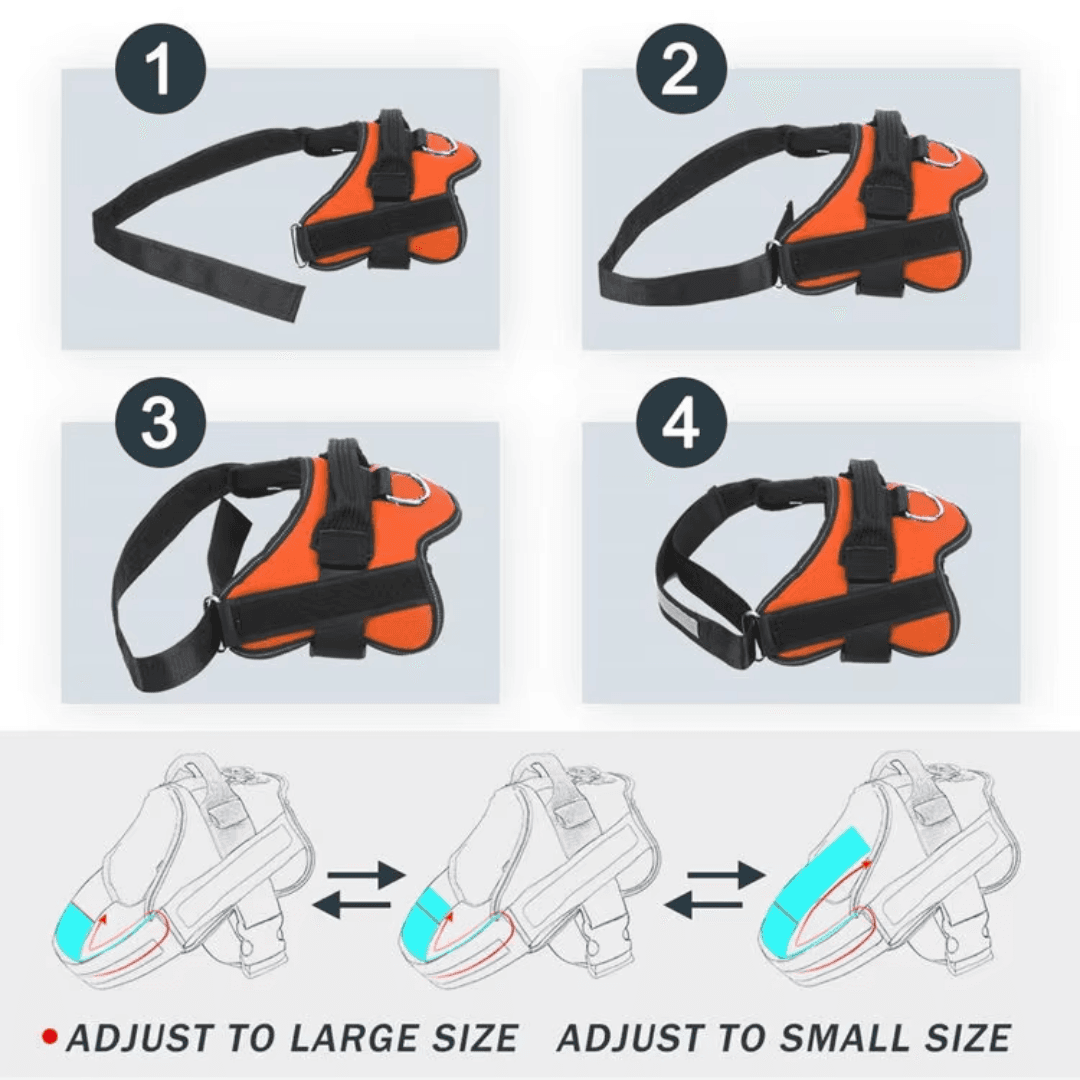 1

2

3

4

• ADJUST TO LARGE SIZE ADJUST TO SMALL SIZE