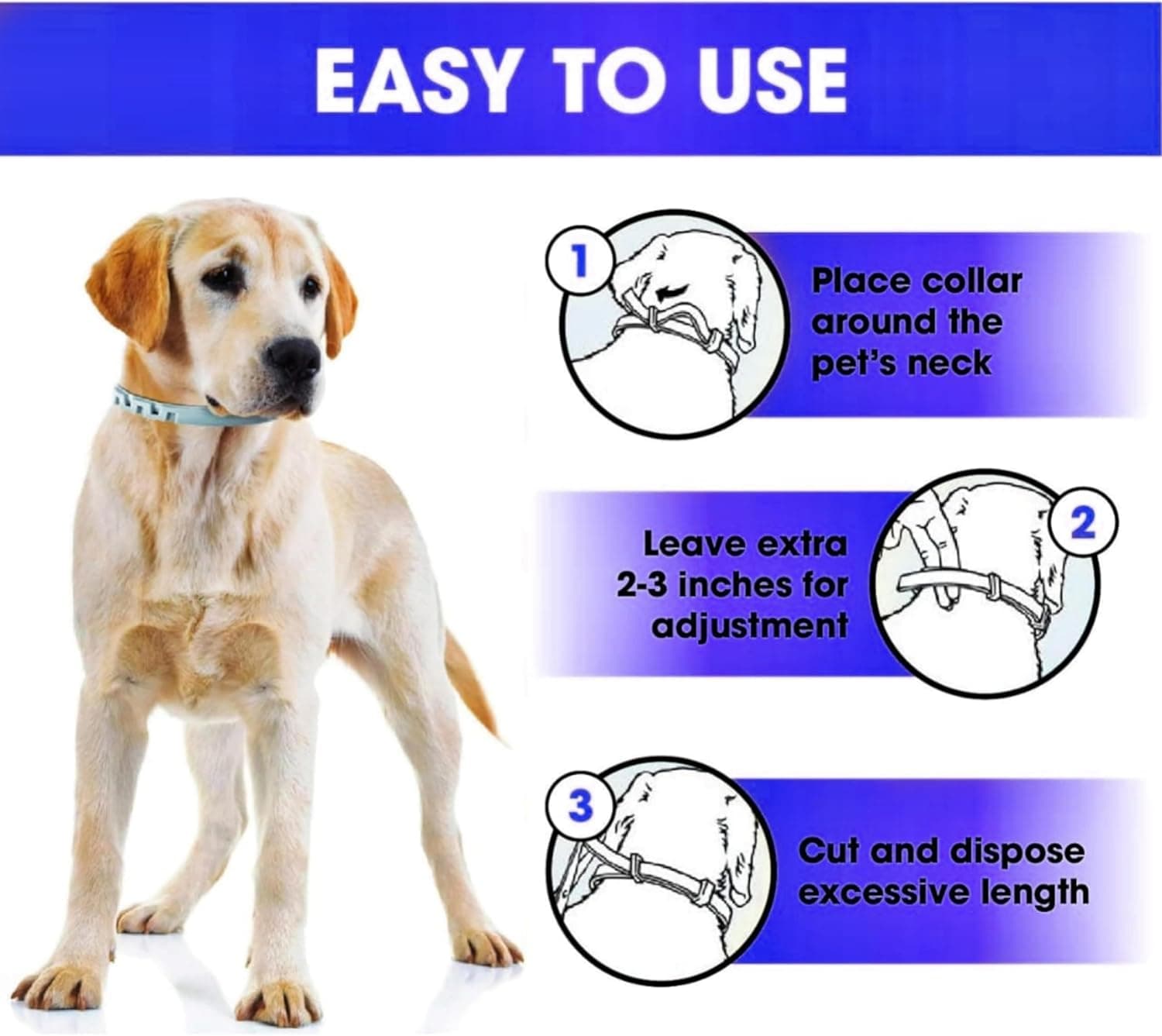 EASY TO USE

1

Place collar around the pet's neck

2

Leave extra 2-3 inches for adjustment

3

Cut and dispose excessive length